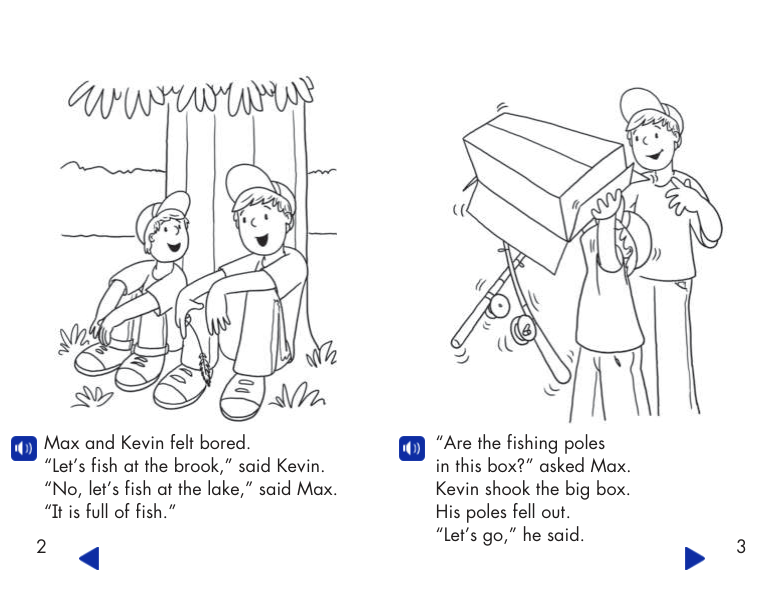 Max and Kevin felt bored.
"Let's fish at the brook," said Kevin.
"No, let's fish at the lake," said Max.
"It is full of fish."

2

"Are the fishing poles in this box?" asked Max.
Kevin shook the big box.
His poles fell out.
"Let's go," he said.

3