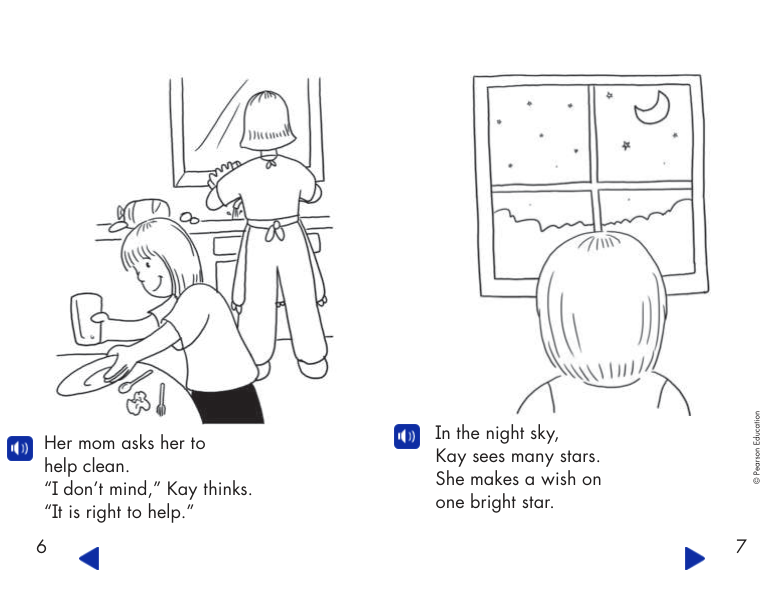 Her mom asks her to
help clean.
"I don't mind," Kay thinks.
"It is right to help."

6

In the night sky,
Kay sees many stars.
She makes a wish on
one bright star.

© Pearson Education

7