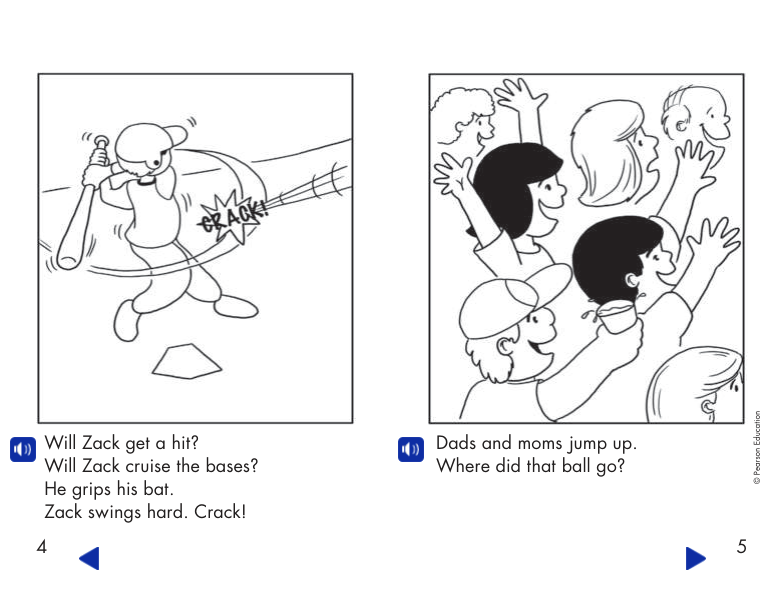 CRACK!

Will Zack get a hit?
Will Zack cruise the bases?
He grips his bat.
Zack swings hard. Crack!

4

Dads and moms jump up.
Where did that ball go?

© Pearson Education

5