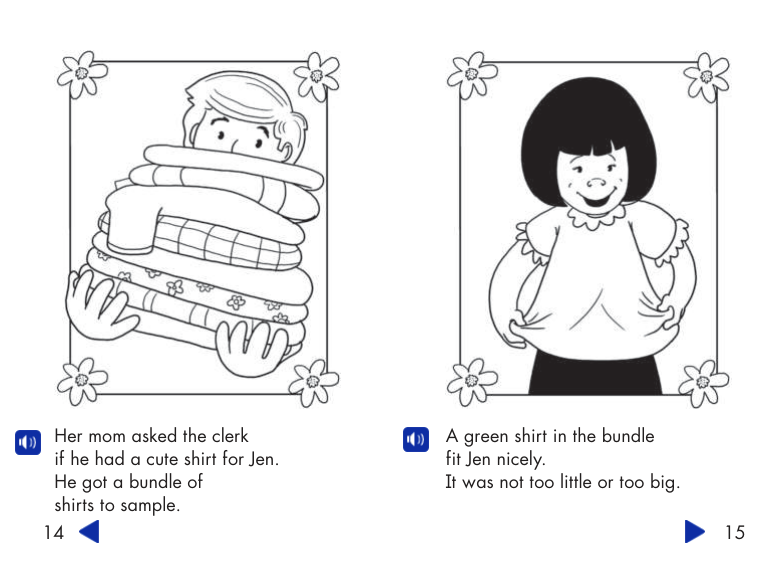 Her mom asked the clerk
if he had a cute shirt for Jen.
He got a bundle of
shirts to sample.

14

A green shirt in the bundle
fit Jen nicely.
It was not too little or too big.

15