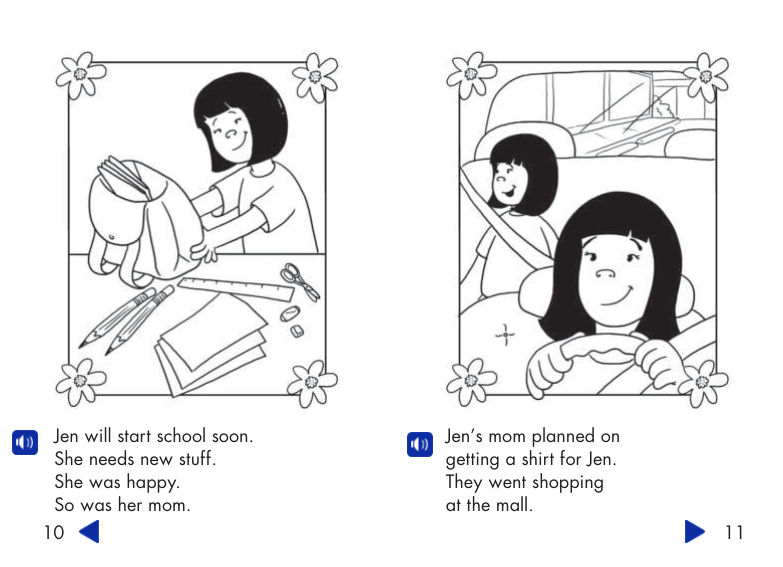 Jen will start school soon.
She needs new stuff.
She was happy.
So was her mom.

10

Jen's mom planned on
getting a shirt for Jen.
They went shopping
at the mall.

11