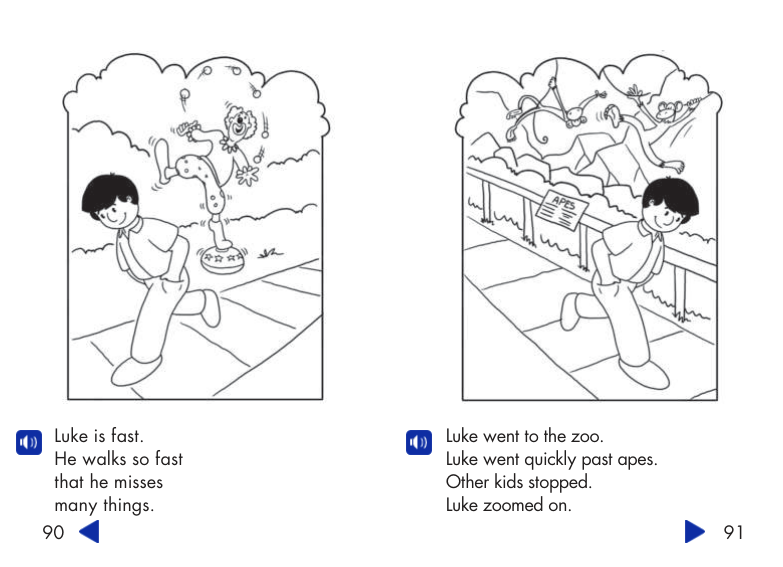 APES

Luke is fast.
He walks so fast
that he misses
many things.

90

Luke went to the zoo.
Luke went quickly past apes.
Other kids stopped.
Luke zoomed on.

91