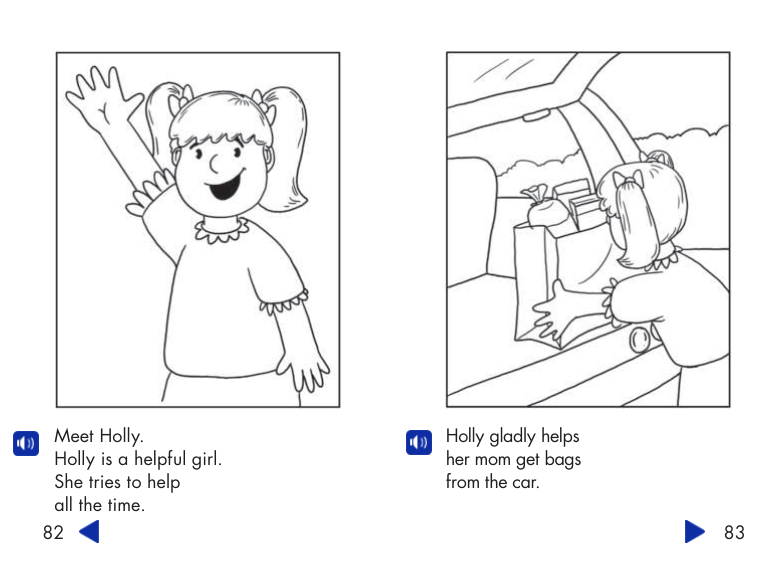 Meet Holly.
Holly is a helpful girl.
She tries to help
all the time.

82

Holly gladly helps
her mom get bags
from the car.

83