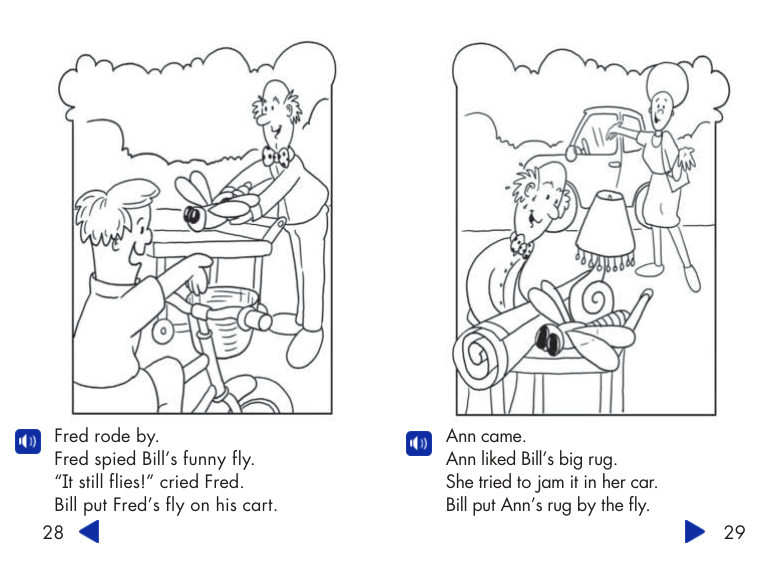 Fred rode by.
Fred spied Bill's funny fly.
"It still flies!" cried Fred.
Bill put Fred's fly on his cart.

28

Ann came.
Ann liked Bill's big rug.
She tried to jam it in her car.
Bill put Ann's rug by the fly.

29