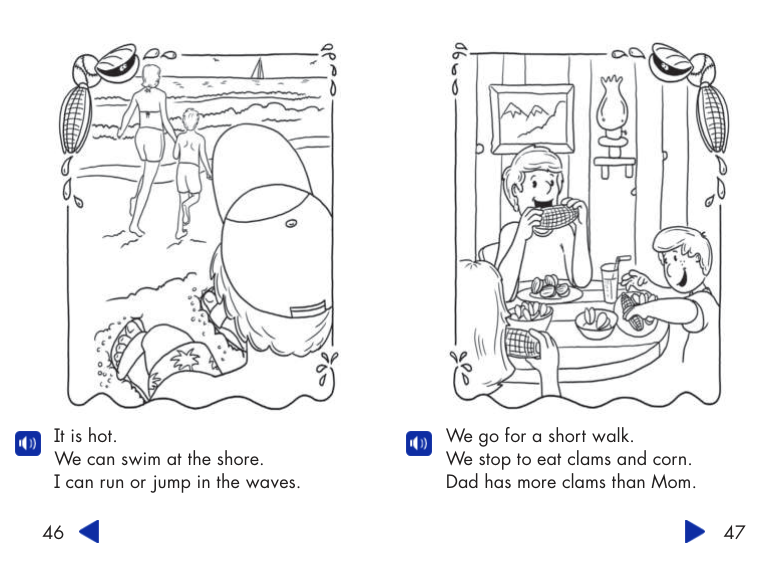 It is hot.
We can swim at the shore.
I can run or jump in the waves.

46

We go for a short walk.
We stop to eat clams and corn.
Dad has more clams than Mom.

47