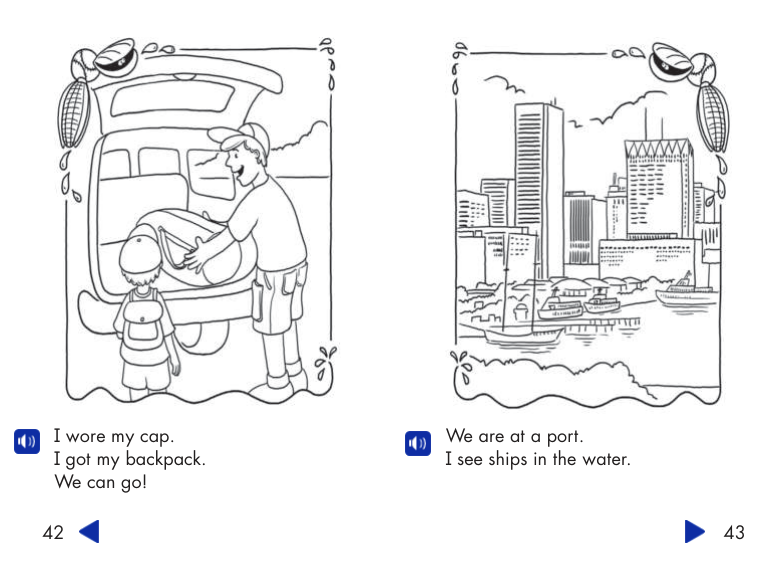 I wore my cap.
I got my backpack.
We can go!

42

We are at a port.
I see ships in the water.

43