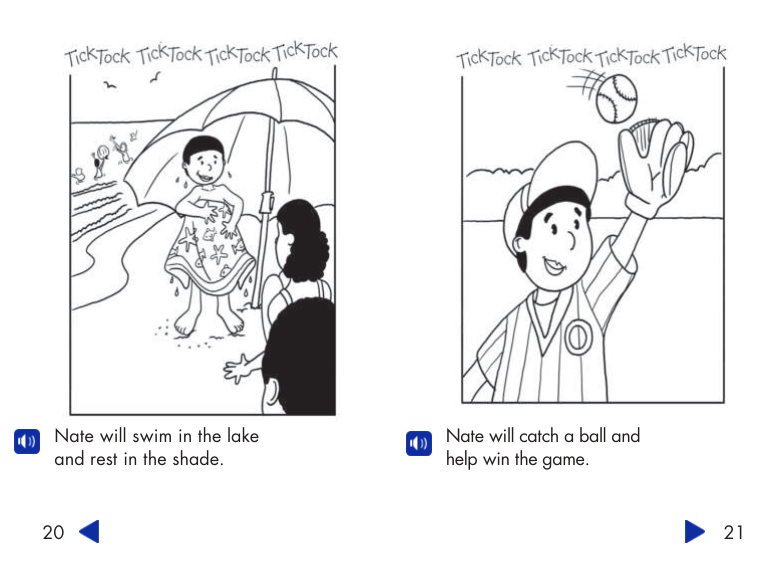 TickTock TickTock TickTock TickTock

Nate will swim in the lake and rest in the shade.

20

TickTock TickTock TickTock TickTock

Nate will catch a ball and help win the game.

21