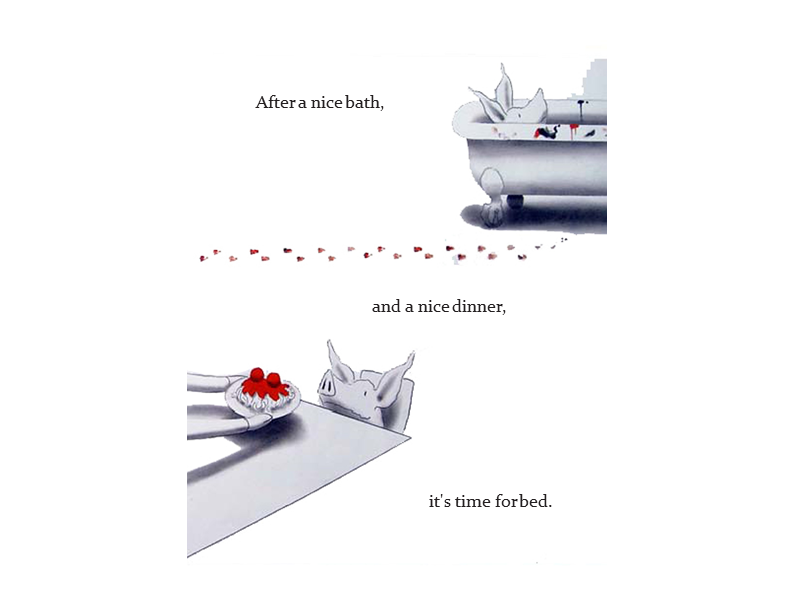 After a nice bath,

and a nice dinner,

it's time for bed.