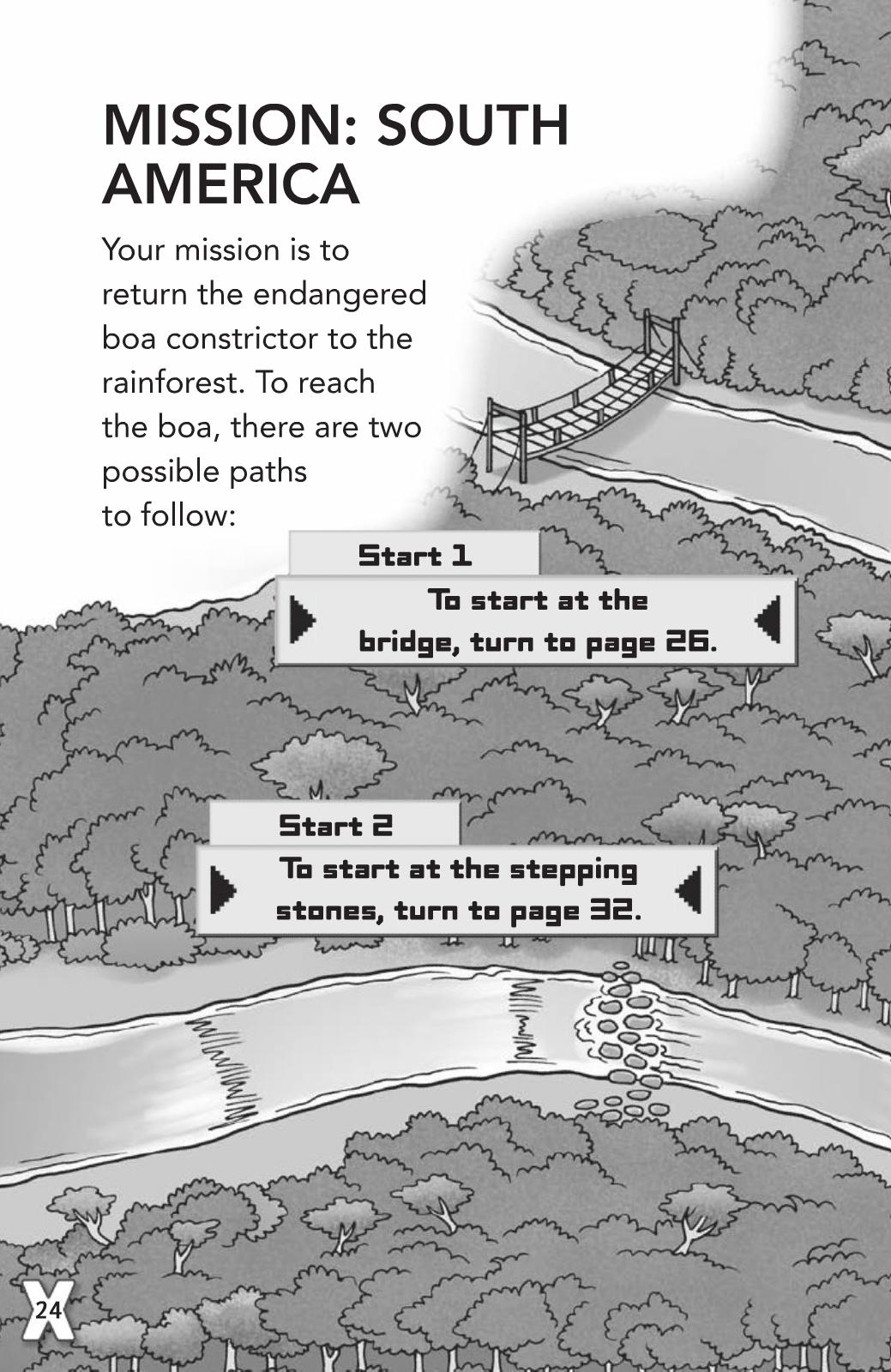 MISSION: SOUTH AMERICA

Your mission is to return the endangered boa constrictor to the rainforest. To reach the boa, there are two possible paths to follow:

Start 1

To start at the bridge, turn to page 26.

Start 2

To start at the stepping stones, turn to page 32.

24