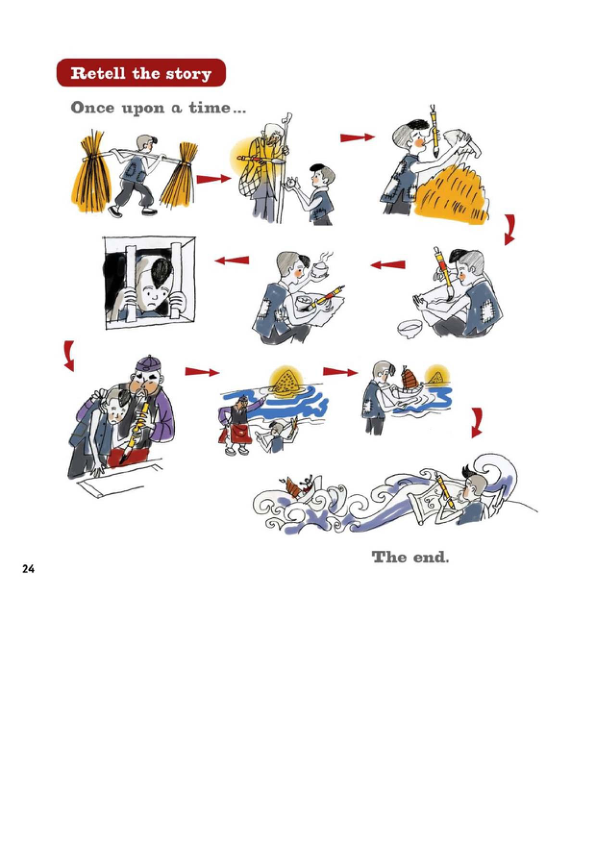 Retell the story

Once upon a time...

The end.

24