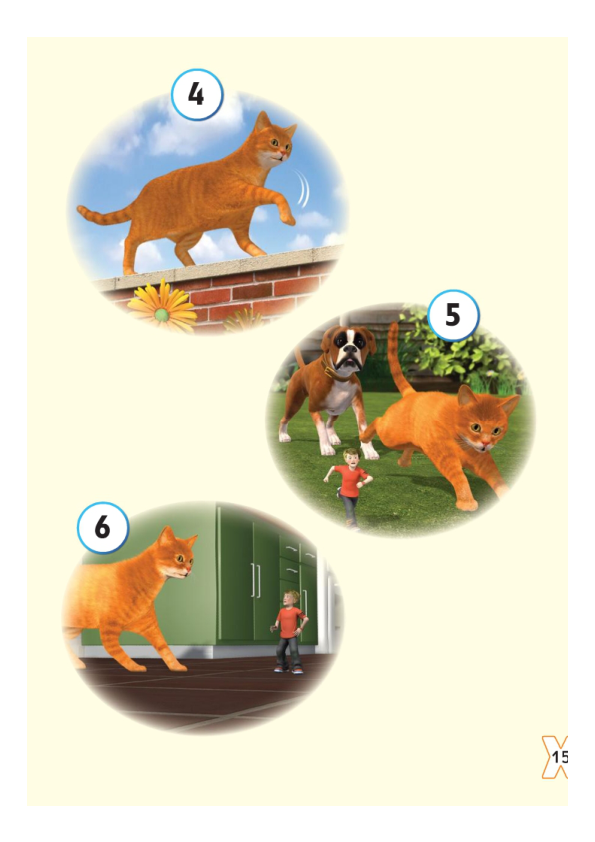 4

5

6

15