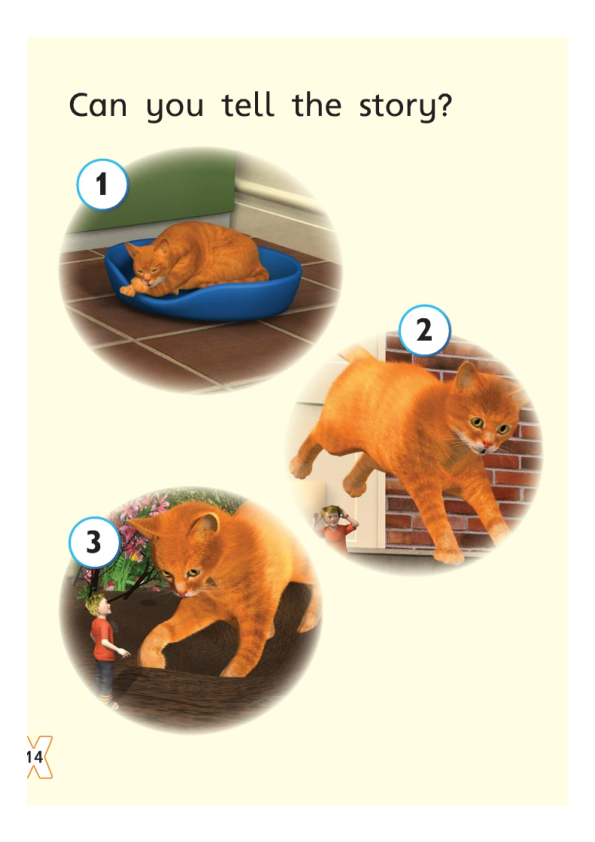 Can you tell the story?

1

2

3

14